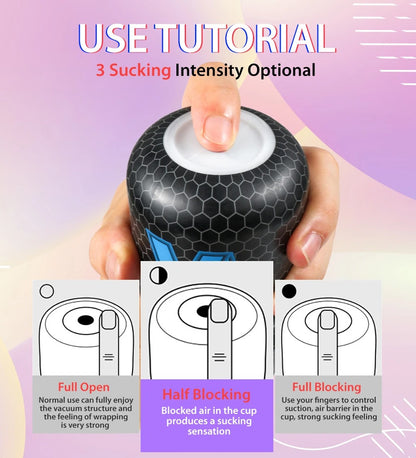 USE TUTORIAL
3 Sucking Intensity Optional

Full Open
Normal use can fully enjoy the vacuum structure and the feeling of wrapping is very strong

Half Blocking
Blocked air in the cup produces a sucking sensation

Full Blocking
Use your fingers to control suction, air barrier in the cup, strong sucking feeling